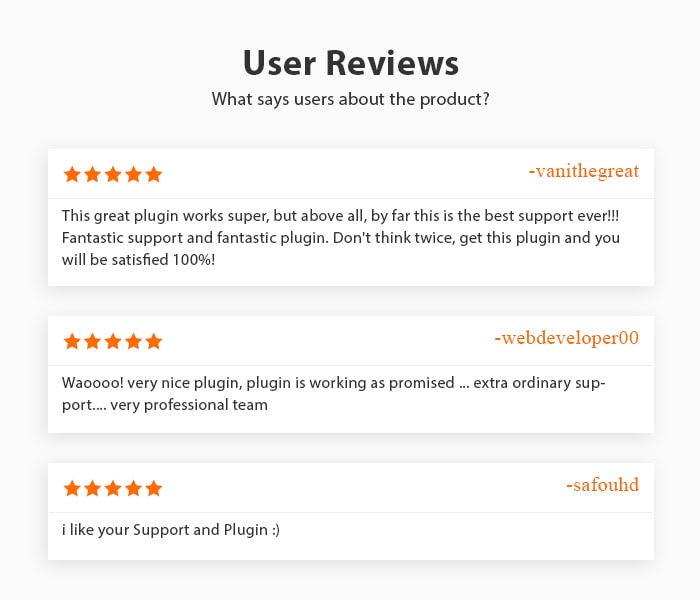 User Reviews

What says users about the product?

-vanithegreat

This great plugin works super, but above all, by far this is the best support ever!!! Fantastic support and fantastic plugin. Don't think twice, get this plugin and you will be satisfied 100%!

-webdeveloper00

Waoooo! very nice plugin, plugin is working as promised ... extra ordinary support.... very professional team

-safouhd

i like your Support and Plugin :)